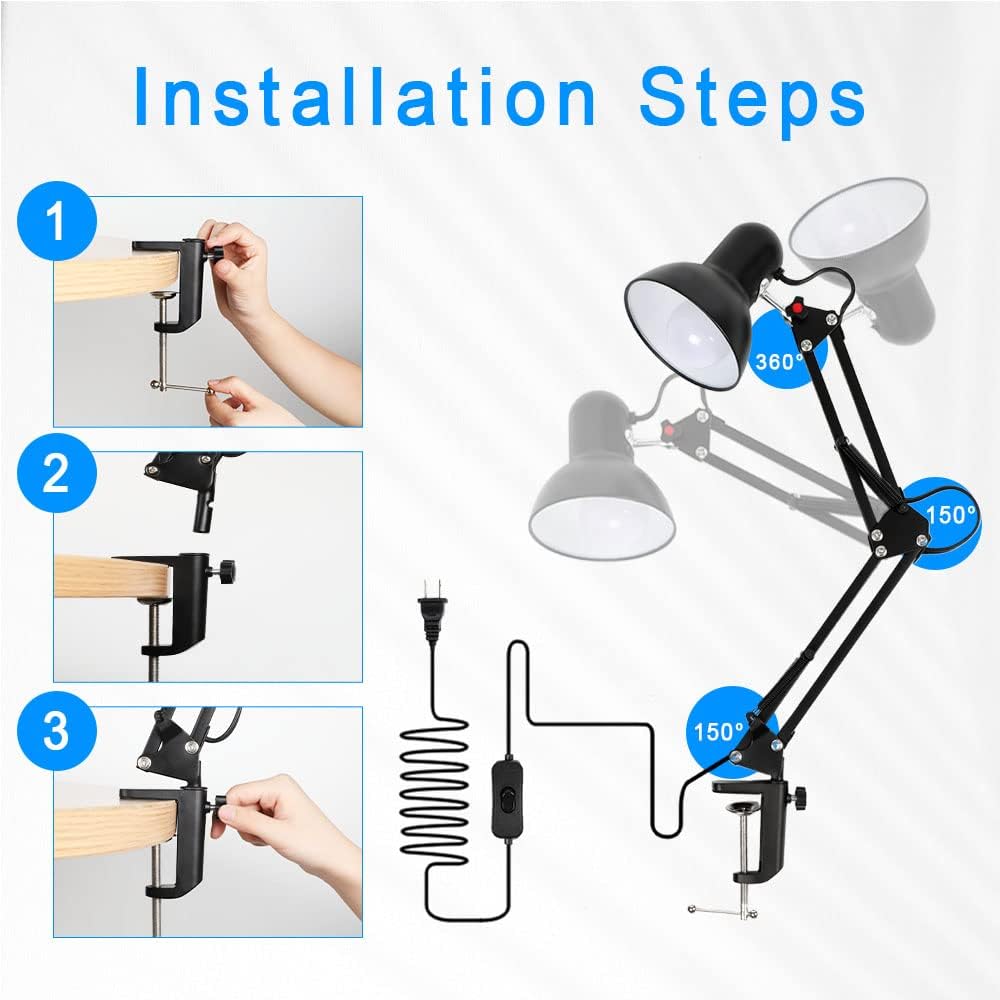 Installation Steps

1

2

3

360°

150°

150°